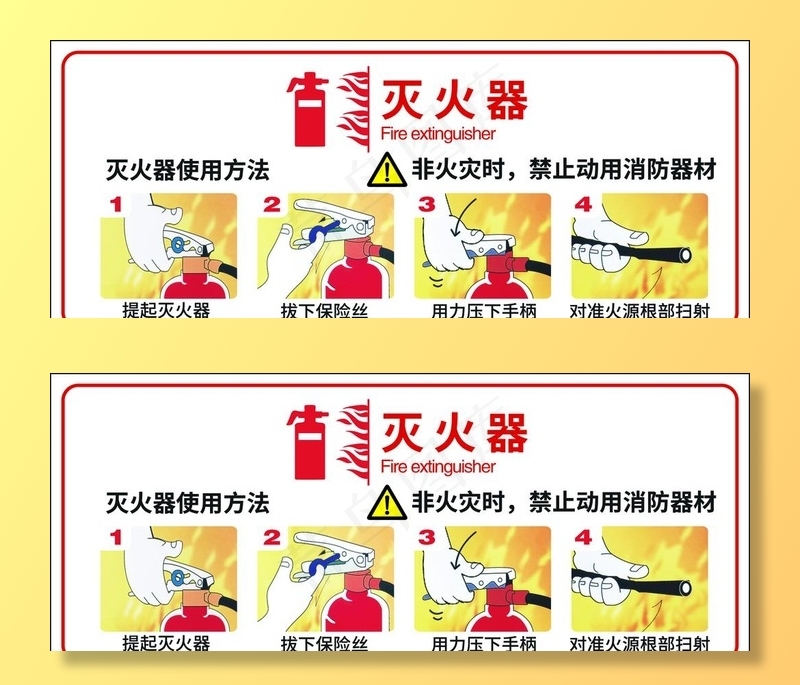 灭火器
Fire extinguisher

灭火器使用方法

非火灾时，禁止动用消防器材

1
提起灭火器

2
拔下保险丝

3
用力压下手柄

4
对准火源根部扫射

灭火器
Fire extinguisher

灭火器使用方法

非火灾时，禁止动用消防器材

1
提起灭火器

2
拔下保险丝

3
用力压下手柄

4
对准火源根部扫射