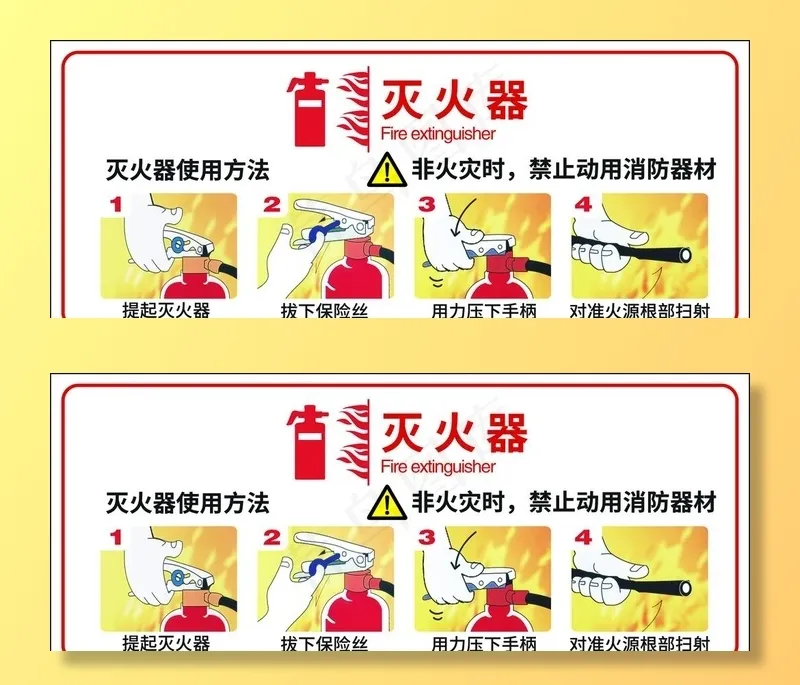 灭火器
Fire extinguisher

灭火器使用方法
非火灾时，禁止动用消防器材

1 提起灭火器
2 拔下保险丝
3 用力压下手柄
4 对准火源根部扫射

灭火器
Fire extinguisher

灭火器使用方法
非火灾时，禁止动用消防器材

1 提起灭火器
2 拔下保险丝
3 用力压下手柄
4 对准火源根部扫射