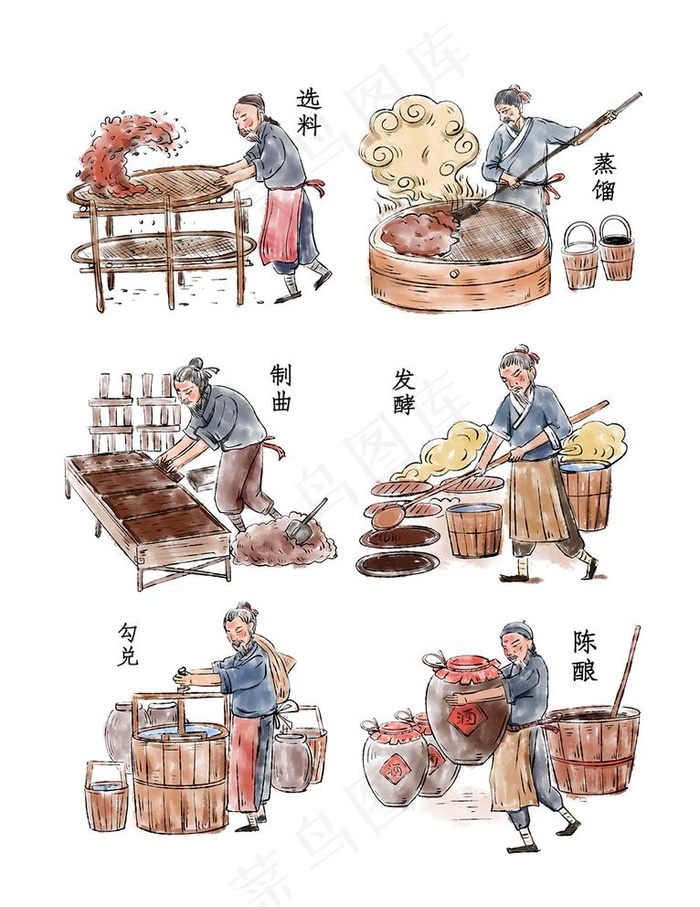 选料

蒸馏

制曲

发酵

勾兑

陈酿

酒

酒

菜鸟图库