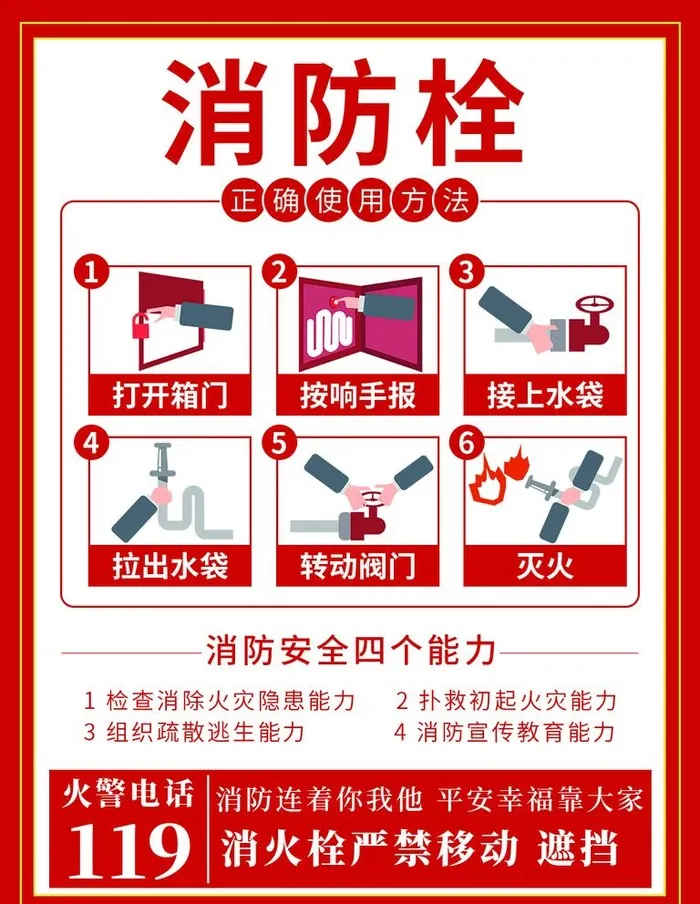 消防栓

正确使用方法

1 打开箱门

2 按响手报

3 接上水袋

4 拉出水袋

5 转动阀门

6 灭火

消防安全四个能力

1 检查消除火灾隐患能力

2 扑救初起火灾能力

3 组织疏散逃生能力

4 消防宣传教育能力

火警电话 119

消防连着你我他 平安幸福靠大家

消火栓严禁移动 遮挡