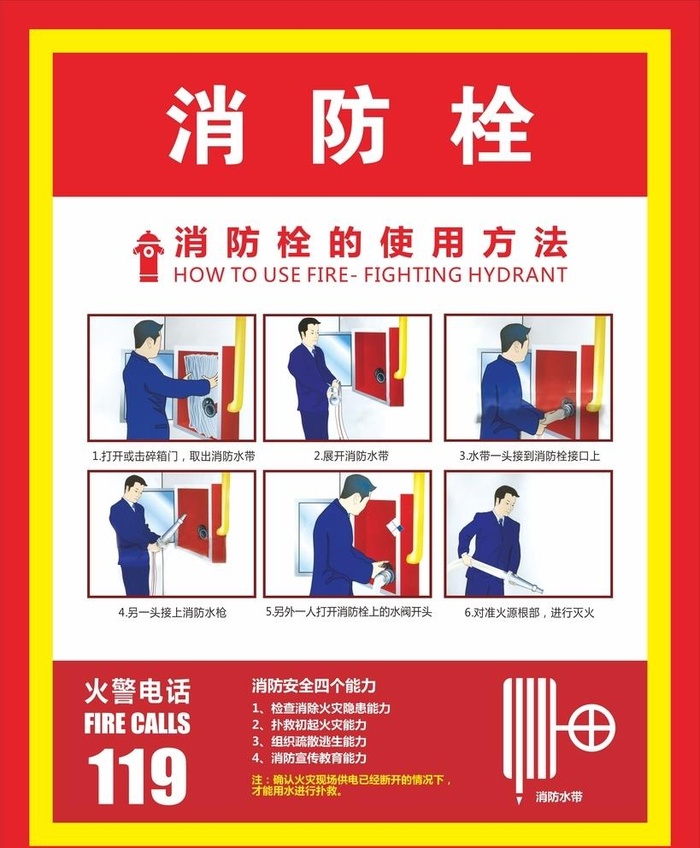 消防栓

消防栓的使用方法
HOW TO USE FIRE- FIGHTING HYDRANT

1.打开或击碎箱门，取出消防水带

2.展开消防水带

3.水带一头接到消防栓接口上

4.另一头接上消防水枪

5.另外一人打开消防栓上的水阀开头

6.对准火源根部，进行灭火

火警电话
FIRE CALLS
119

消防安全四个能力
1、检查消除火灾隐患能力
2、扑救初起火灾能力
3、组织疏散逃生能力
4、消防宣传教育能力

注：确认火灾现场供电已经断开的情况下，才能用水进行扑救。

消防水带