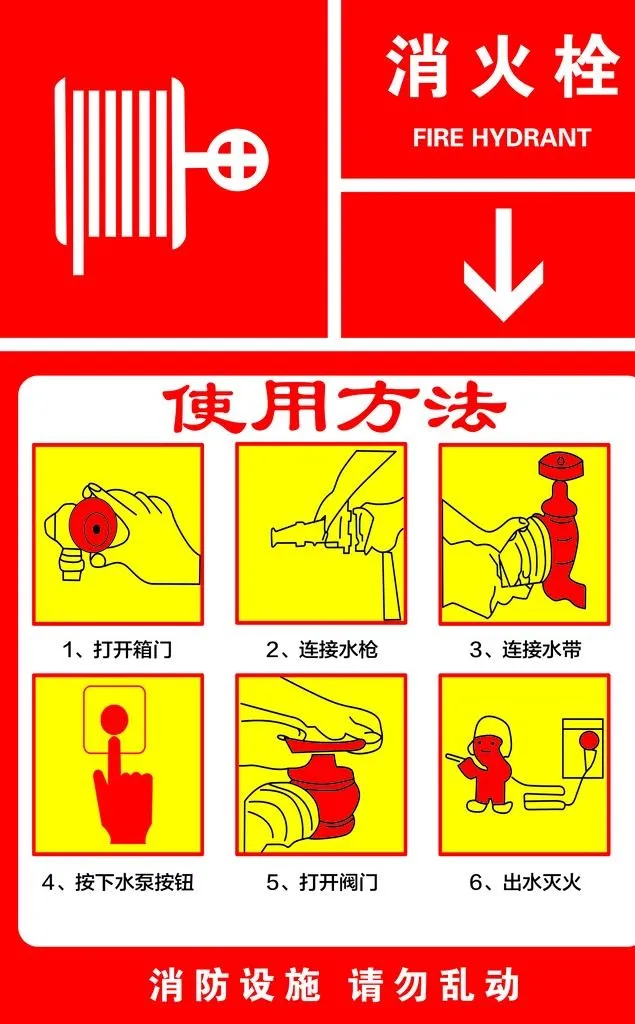 消火栓
FIRE HYDRANT

使用方法

1、打开箱门
2、连接水枪
3、连接水带
4、按下水泵按钮
5、打开阀门
6、出水灭火

消防设施 请勿乱动